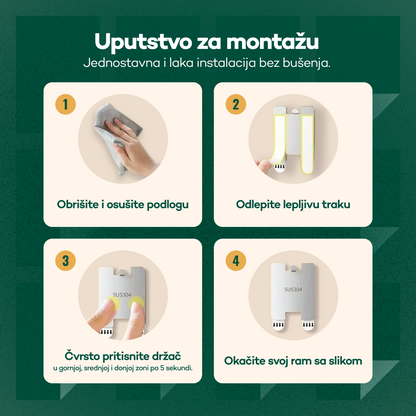 Uputstvo za montažu
Jednostavna i laka instalacija bez bušenja.

1
Obrišite i osušite podlogu

2
Odlepite lepljivu traku

3
SUS304
Čvrsto pritisnite držač
u gornjoj, srednjoj i donjoj zoni po 5 sekundi.

4
SUS304
Okačite svoj ram sa slikom