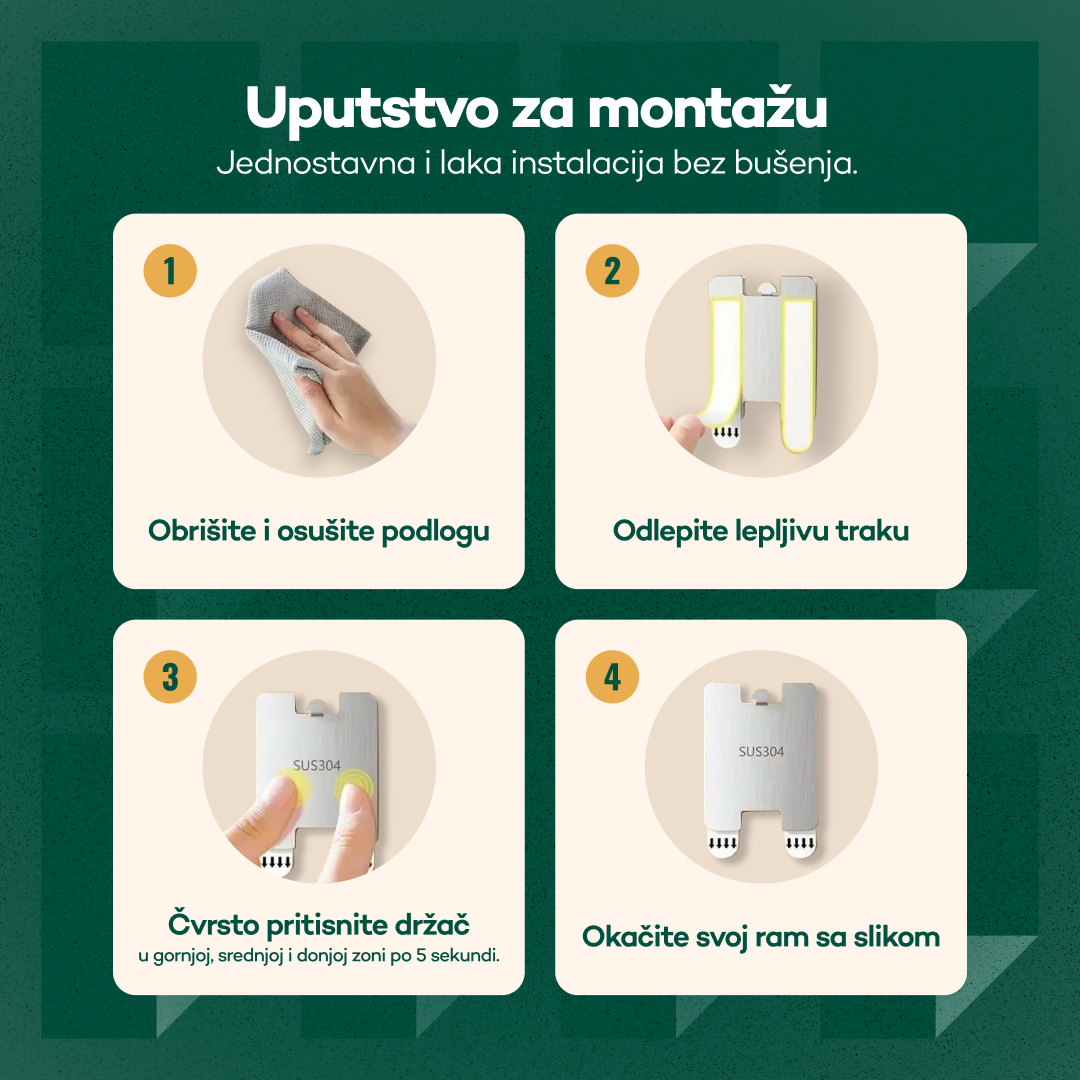 Uputstvo za montažu
Jednostavna i laka instalacija bez bušenja.

1
Obrišite i osušite podlogu

2
Odlepite lepljivu traku

3
SUS304
Čvrsto pritisnite držač
u gornjoj, srednjoj i donjoj zoni po 5 sekundi.

4
SUS304
Okačite svoj ram sa slikom