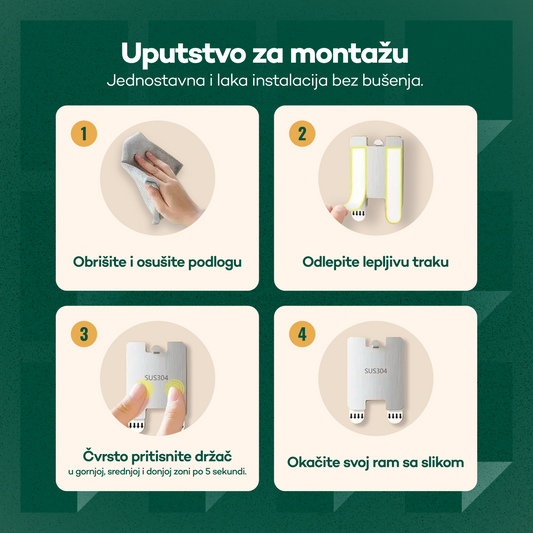 Uputstvo za montažu
Jednostavna i laka instalacija bez bušenja.

1
Obrišite i osušite podlogu

2
Odlepite lepljivu traku

3
SUS304
Čvrsto pritisnite držač
u gornjoj, srednjoj i donjoj zoni po 5 sekundi.

4
SUS304
Okačite svoj ram sa slikom